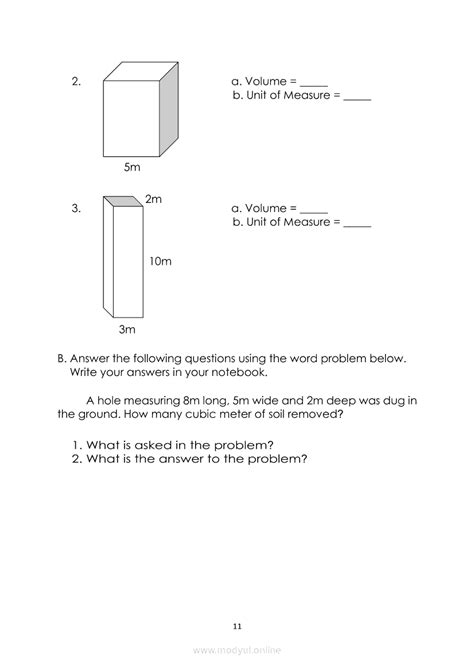 2.

5m

a. Volume = _____
b. Unit of Measure = _____

3.

2m

10m

3m

a. Volume = _____
b. Unit of Measure = _____

B. Answer the following questions using the word problem below. Write your answers in your notebook.

A hole measuring 8m long, 5m wide and 2m deep was dug in the ground. How many cubic meter of soil removed?

1. What is asked in the problem?
2. What is the answer to the problem?

11

www.modyul.online