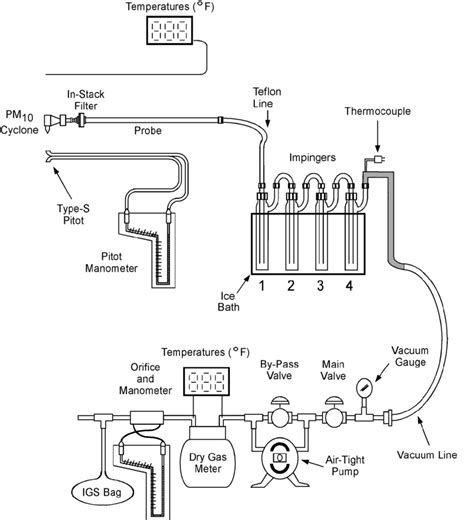 Temperatures ($^\circ$F)

888

In-Stack Filter

$PM_{10}$ Cyclone

Probe

Teflon Line

Thermocouple

Impingers

Type-S Pitot

Pitot Manometer

Ice Bath

1 2 3 4

Temperatures ($^\circ$F)

888

Orifice and Manometer

By-Pass Valve

Main Valve

Vacuum Gauge

Dry Gas Meter

Air-Tight Pump

Vacuum Line

IGS Bag