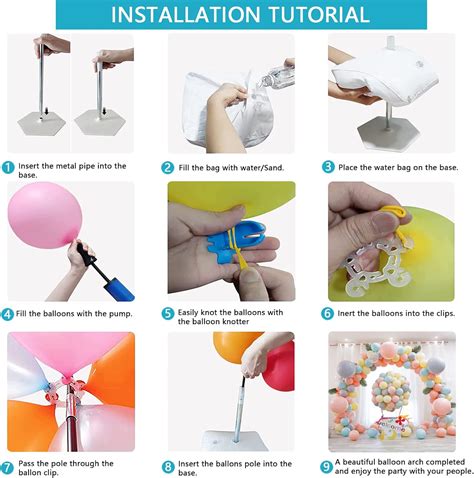 INSTALLATION TUTORIAL

1 Insert the metal pipe into the base.

2 Fill the bag with water/Sand.

3 Place the water bag on the base.

4 Fill the balloons with the pump.

5 Easily knot the balloons with the balloon knotter

6 Inert the balloons into the clips.

7 Pass the pole through the ballon clip.

8 Insert the ballons pole into the base.

9 A beautiful balloon arch completed and enjoy the party with your people.