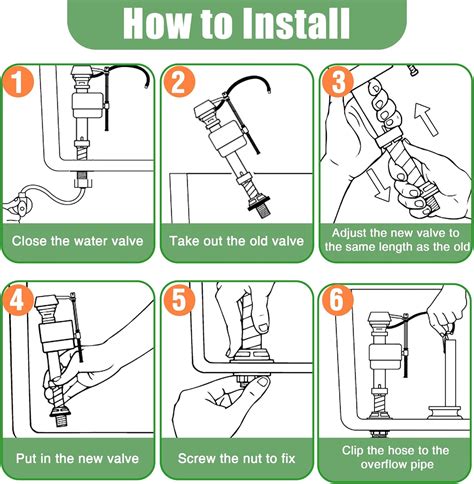 How to Install

1

Close the water valve

2

Take out the old valve

3

Adjust the new valve to the same length as the old

4

Put in the new valve

5

Screw the nut to fix

6

Clip the hose to the overflow pipe