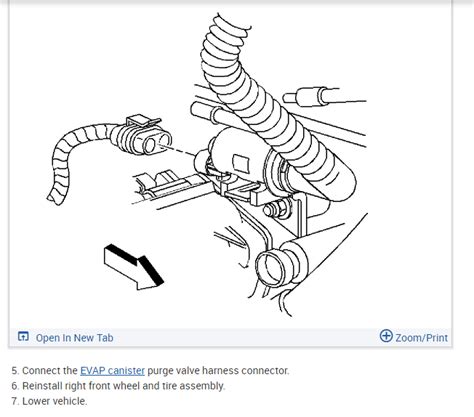 Open In New Tab

Zoom/Print

5. Connect the EVAP canister purge valve harness connector.
6. Reinstall right front wheel and tire assembly.
7. Lower vehicle.