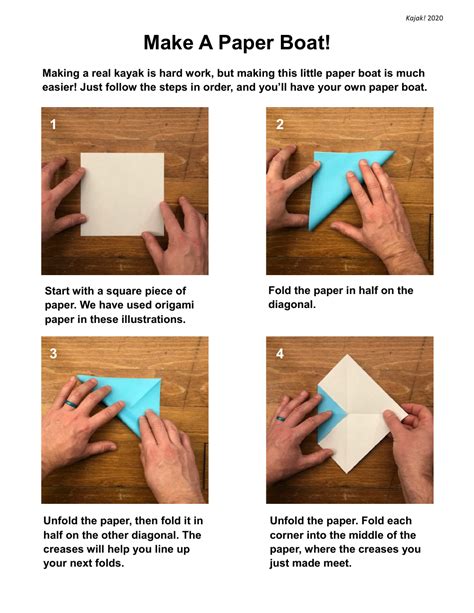 Kajak! 2020

Make A Paper Boat!

Making a real kayak is hard work, but making this little paper boat is much easier! Just follow the steps in order, and you'll have your own paper boat.

1

Start with a square piece of paper. We have used origami paper in these illustrations.

2

Fold the paper in half on the diagonal.

3

Unfold the paper, then fold it in half on the other diagonal. The creases will help you line up your next folds.

4

Unfold the paper. Fold each corner into the middle of the paper, where the creases you just made meet.