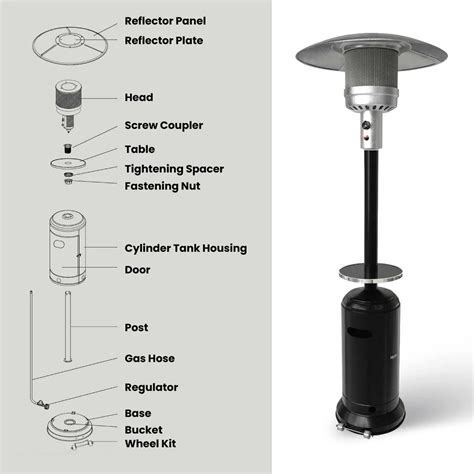 Reflector Panel
Reflector Plate
Head
Screw Coupler
Table
Tightening Spacer
Fastening Nut
Cylinder Tank Housing
Door
Post
Gas Hose
Regulator
Base
Bucket
Wheel Kit