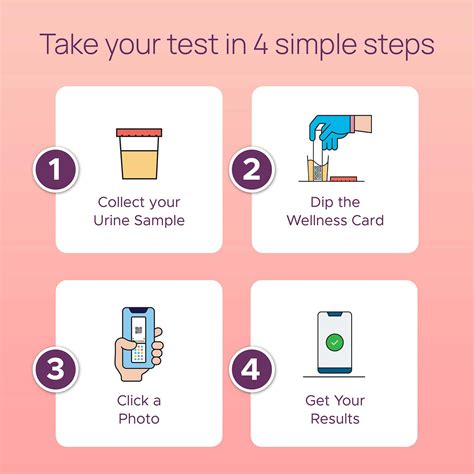 Take your test in 4 simple steps

1
Collect your Urine Sample

2
Dip the Wellness Card

3
Click a Photo

4
Get Your Results