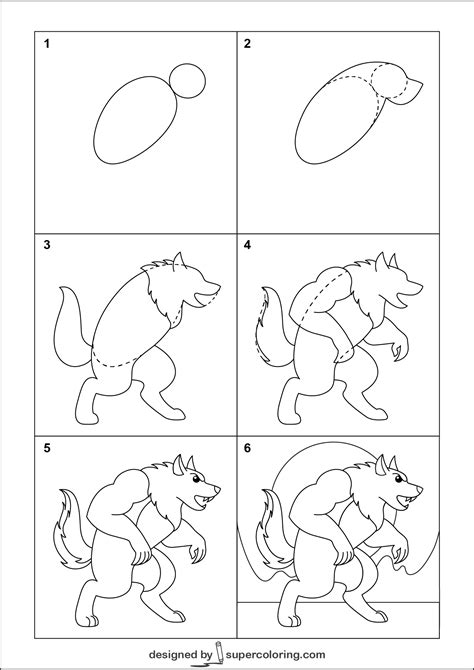 1

2

3

4

5

6

designed by supercoloring.com