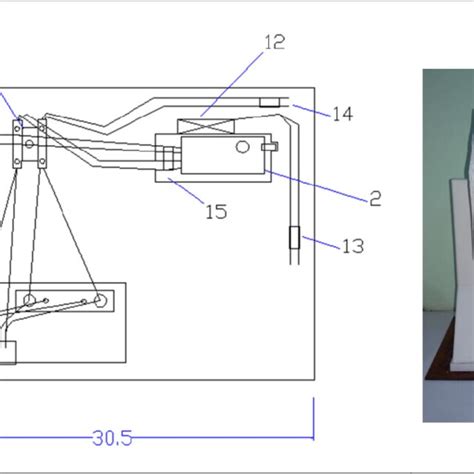 12
14
2
15
13
30.5