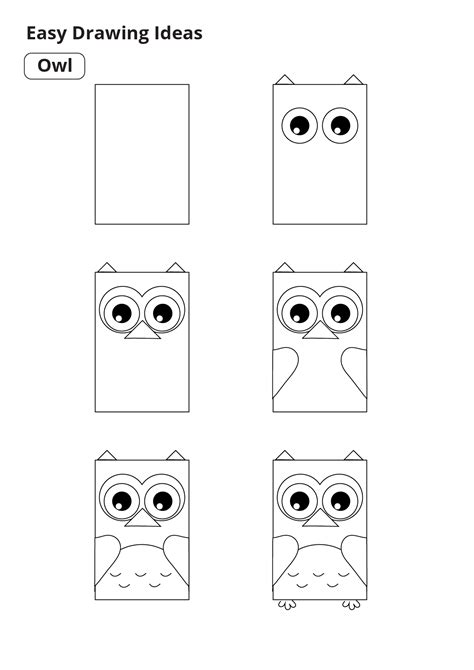 Easy Drawing Ideas

Owl