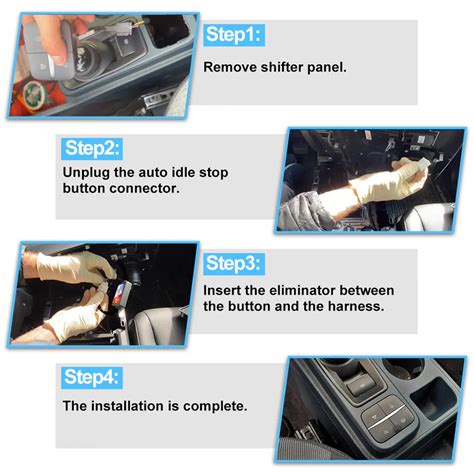 Step1:

Remove shifter panel.

Step2:

Unplug the auto idle stop button connector.

Step3:

Insert the eliminator between the button and the harness.

Step4:

The installation is complete.