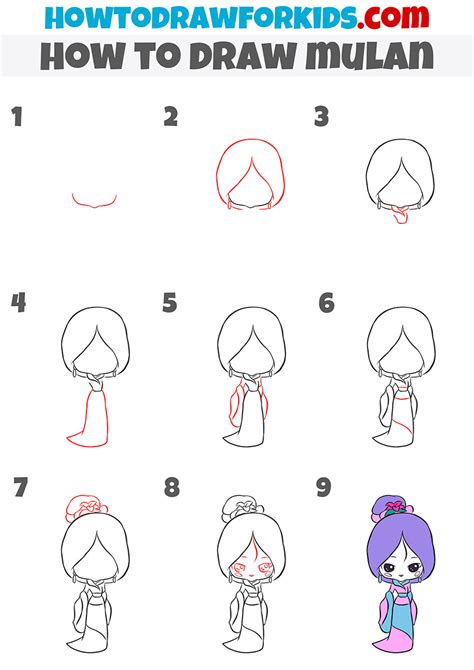 HOWTODRAWFORKIDS.com
HOW TO DRAW MULAN

1

2

3

4

5

6

7

8

9