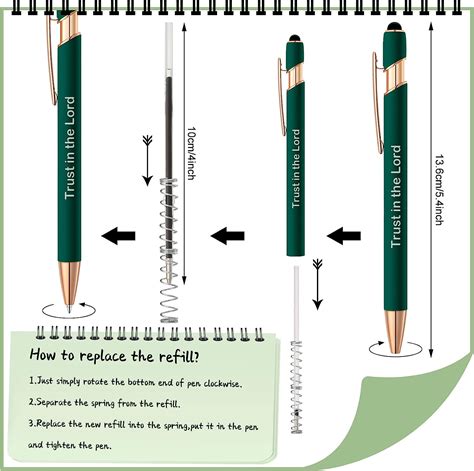 Trust in the Lord

10cm/4inch

Trust in the Lord

Trust in the Lord

13.6cm/5.4inch

How to replace the refill?

1.Just simply rotate the bottom end of pen clockwise.

2.Separate the spring from the refill.

3.Replace the new refill into the spring,put it in the pen and tighten the pen.