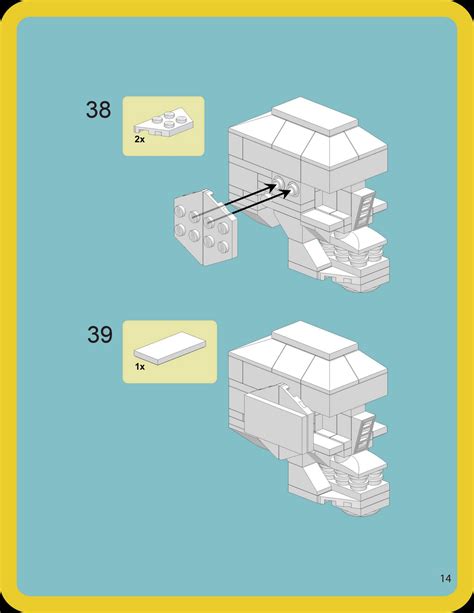 38

2x

39

1x

14