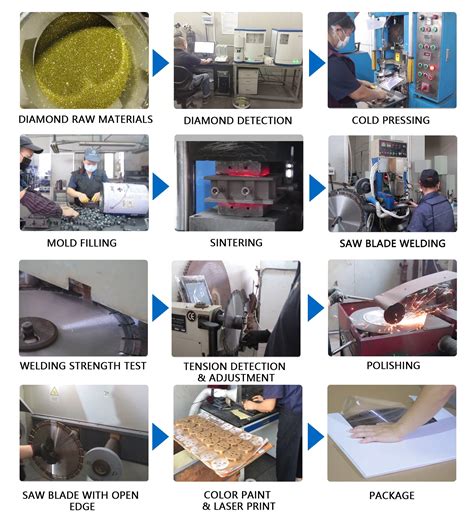 DIAMOND RAW MATERIALS

DIAMOND DETECTION

COLD PRESSING

MOLD FILLING

SINTERING

SAW BLADE WELDING

WELDING STRENGTH TEST

TENSION DETECTION & ADJUSTMENT

POLISHING

SAW BLADE WITH OPEN EDGE

COLOR PAINT & LASER PRINT

PACKAGE