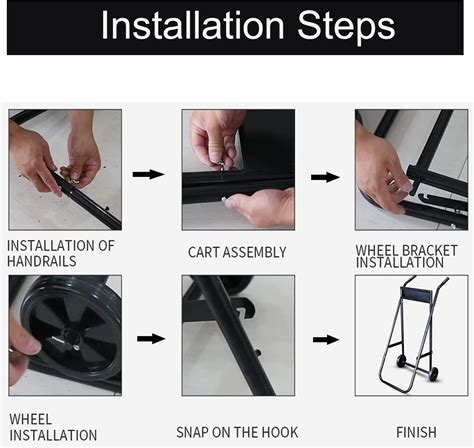 Installation Steps

INSTALLATION OF HANDRAILS

CART ASSEMBLY

WHEEL BRACKET INSTALLATION

WHEEL INSTALLATION

SNAP ON THE HOOK

FINISH