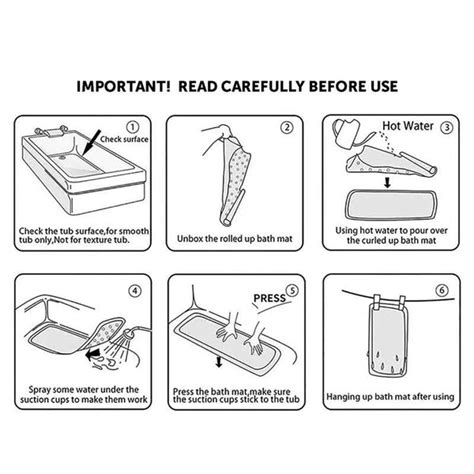 IMPORTANT! READ CAREFULLY BEFORE USE

①
Check surface
Check the tub surface,for smooth tub only,Not for texture tub.

②
Unbox the rolled up bath mat

Hot Water ③
Using hot water to pour over the curled up bath mat

④
Spray some water under the suction cups to make them work

PRESS ⑤
Press the bath mat,make sure the suction cups stick to the tub

⑥
Hanging up bath mat after using