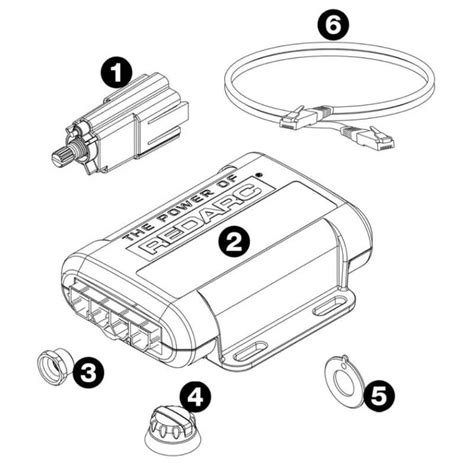 6
1
THE POWER OF
REDARC
2
3
4
5