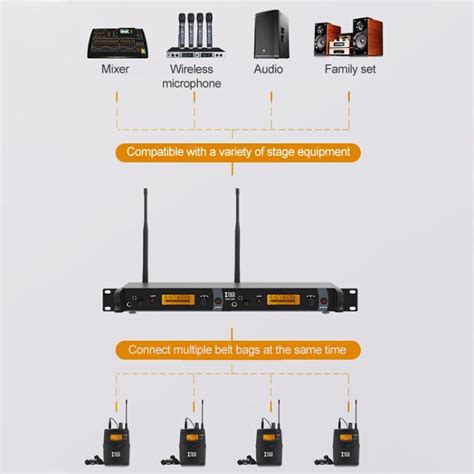 Mixer

Wireless microphone

Audio

Family set

Compatible with a variety of stage equipment

Connect multiple belt bags at the same time