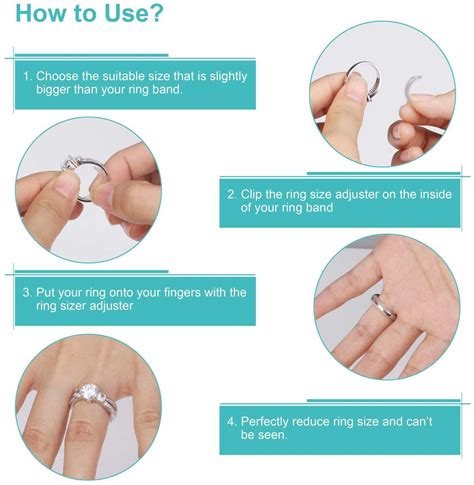 How to Use?

1. Choose the suitable size that is slightly bigger than your ring band.

2. Clip the ring size adjuster on the inside of your ring band

3. Put your ring onto your fingers with the ring sizer adjuster

4. Perfectly reduce ring size and can't be seen.