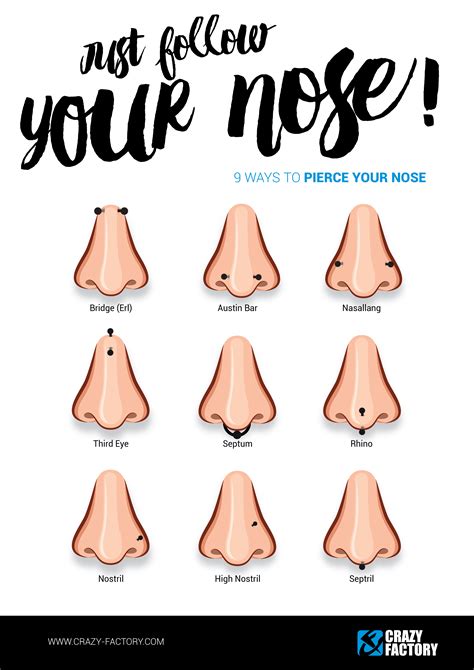 Just follow YOUR nose!

9 WAYS TO PIERCE YOUR NOSE

Bridge (Erl)

Austin Bar

Nasallang

Third Eye

Septum

Rhino

Nostril

High Nostril

Septril

WWW.CRAZY-FACTORY.COM

CRAZY FACTORY