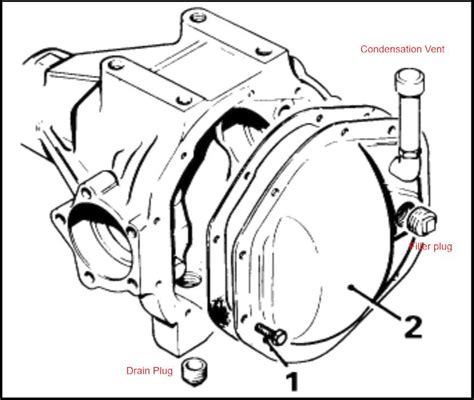 Condensation Vent

Filler plug

2

Drain Plug

1