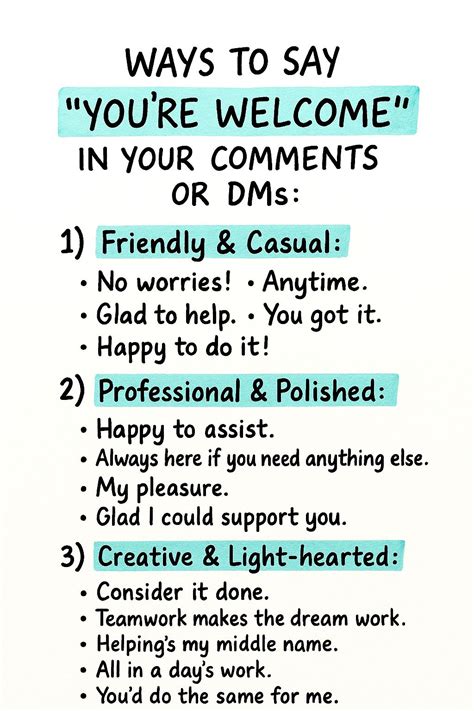 WAYS TO SAY "YOU'RE WELCOME" IN YOUR COMMENTS OR DMs:

1) Friendly & Casual:
• No worries! • Anytime.
• Glad to help. • You got it.
• Happy to do it!

2) Professional & Polished:
• Happy to assist.
• Always here if you need anything else.
• My pleasure.
• Glad I could support you.

3) Creative & Light-hearted:
• Consider it done.
• Teamwork makes the dream work.
• Helping's my middle name.
• All in a day's work.
• You'd do the same for me.