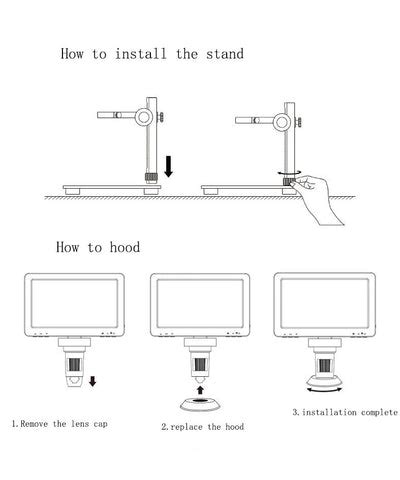 How to install the stand

How to hood

1.Remove the lens cap

2.replace the hood

3.installation complete