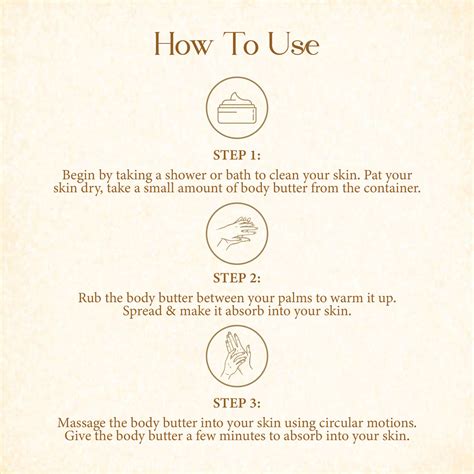 How To Use

STEP 1:
Begin by taking a shower or bath to clean your skin. Pat your skin dry, take a small amount of body butter from the container.

STEP 2:
Rub the body butter between your palms to warm it up. Spread & make it absorb into your skin.

STEP 3:
Massage the body butter into your skin using circular motions. Give the body butter a few minutes to absorb into your skin.