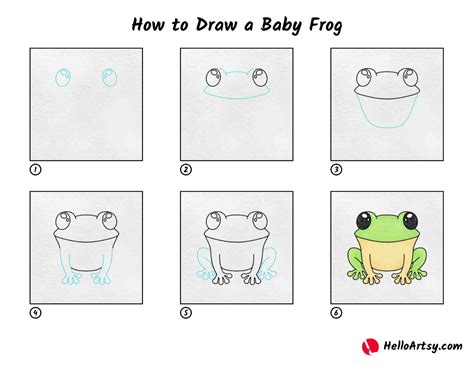 How to Draw a Baby Frog

1

2

3

4

5

6

HelloArtsy.com