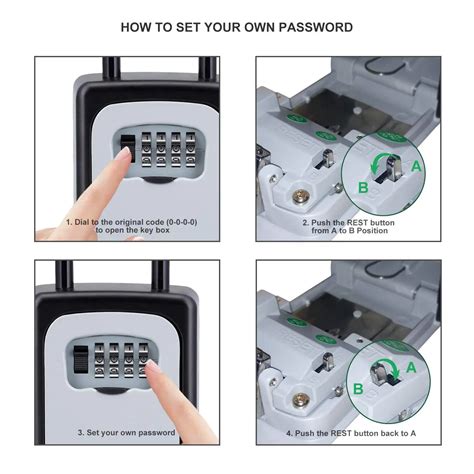 HOW TO SET YOUR OWN PASSWORD

1. Dial to the original code (0-0-0-0) to open the key box

A
B

2. Push the REST button from A to B Position

3. Set your own password

A
B

4. Push the REST button back to A