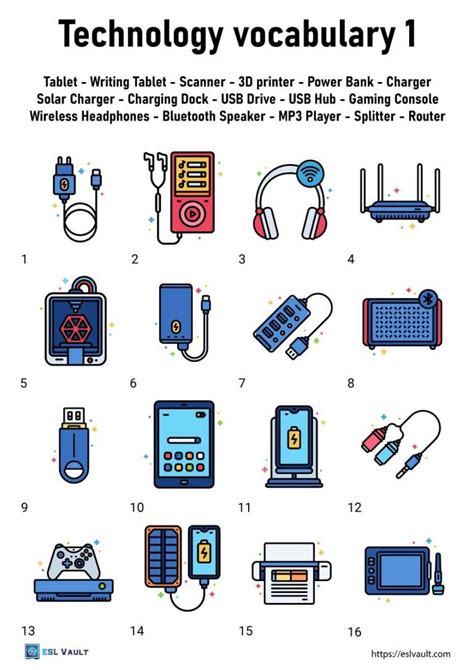 Technology vocabulary 1

Tablet - Writing Tablet - Scanner - 3D printer - Power Bank - Charger Solar Charger - Charging Dock - USB Drive - USB Hub - Gaming Console Wireless Headphones - Bluetooth Speaker - MP3 Player - Splitter - Router

1 2 3 4

5 6 7 8

9 10 11 12

13 14 15 16

ESL VAULT

https://eslvault.com