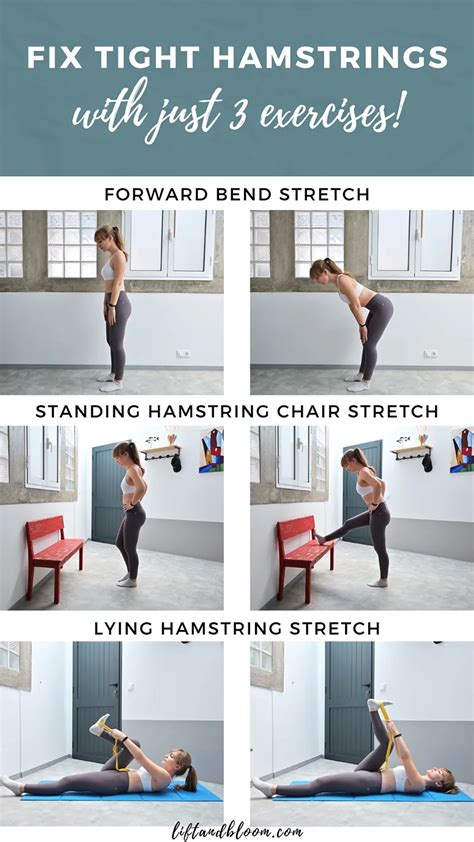 FIX TIGHT HAMSTRINGS
with just 3 exercises!

FORWARD BEND STRETCH

STANDING HAMSTRING CHAIR STRETCH

LYING HAMSTRING STRETCH

liftandbloom.com