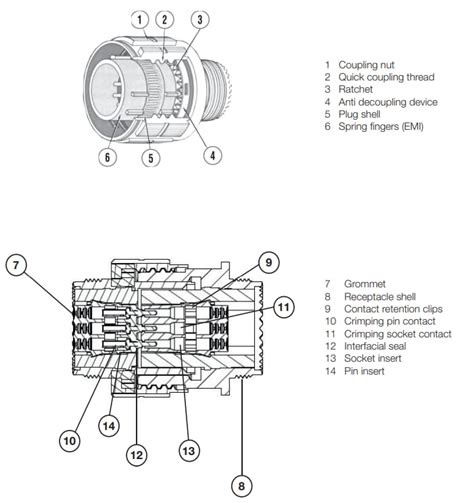 1 2 3

6 5 4

1 Coupling nut
2 Quick coupling thread
3 Ratchet
4 Anti decoupling device
5 Plug shell
6 Spring fingers (EMI)

7 9 11

10 14 12 13 8

7 Grommet
8 Receptacle shell
9 Contact retention clips
10 Crimping pin contact
11 Crimping socket contact
12 Interfacial seal
13 Socket insert
14 Pin insert