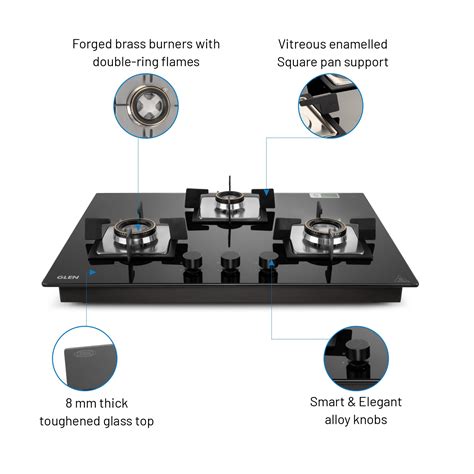 Forged brass burners with double-ring flames

Vitreous enamelled Square pan support

GLEN

8 mm thick toughened glass top

Smart & Elegant alloy knobs