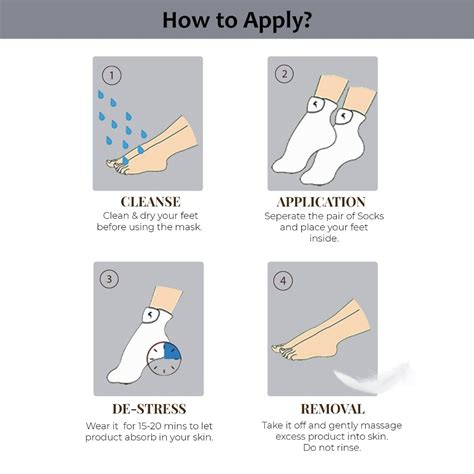 How to Apply?

1

CLEANSE
Clean & dry your feet before using the mask.

2

APPLICATION
Seperate the pair of Socks and place your feet inside.

3

DE-STRESS
Wear it for 15-20 mins to let product absorb in your skin.

4

REMOVAL
Take it off and gently massage excess product into skin. Do not rinse.