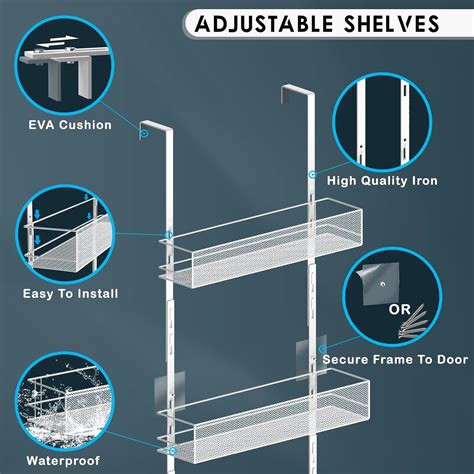 ADJUSTABLE SHELVES

EVA Cushion

High Quality Iron

Easy To Install

OR

Secure Frame To Door

Waterproof