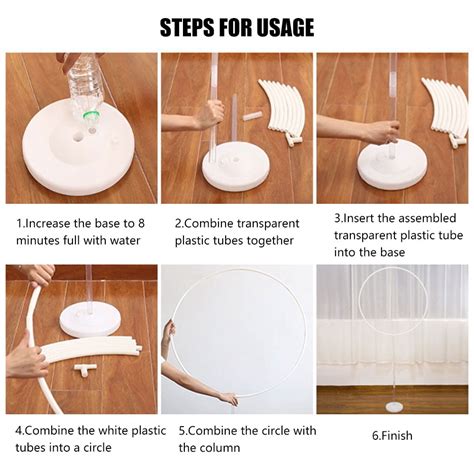 STEPS FOR USAGE

1.Increase the base to 8 minutes full with water

2.Combine transparent plastic tubes together

3.Insert the assembled transparent plastic tube into the base

4.Combine the white plastic tubes into a circle

5.Combine the circle with the column

6.Finish