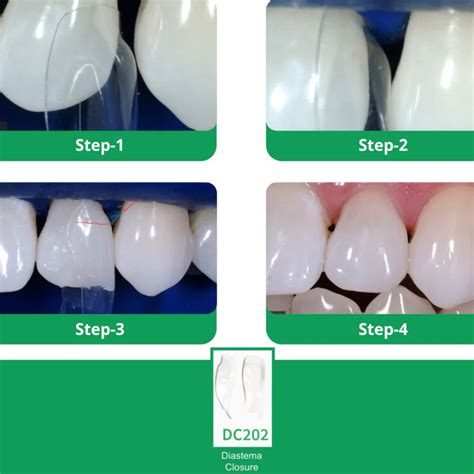 Step-1

Step-2

Step-3

Step-4

DC202

Diastema
Closure