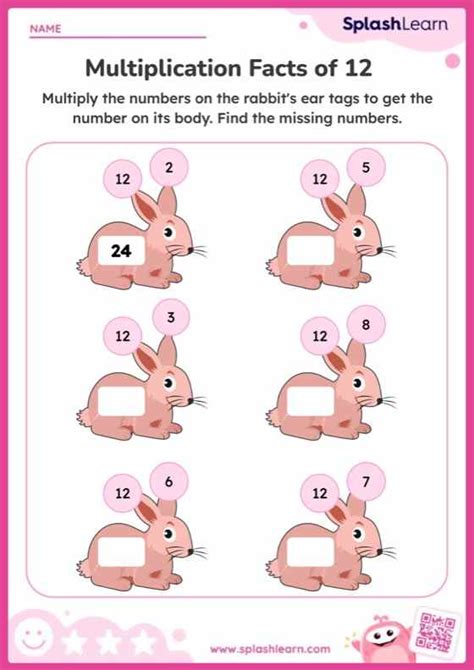 NAME

SplashLearn

Multiplication Facts of 12

Multiply the numbers on the rabbit's ear tags to get the number on its body. Find the missing numbers.

12
2
24

12
5

12
3

12
8

12
6

12
7

www.splashlearn.com