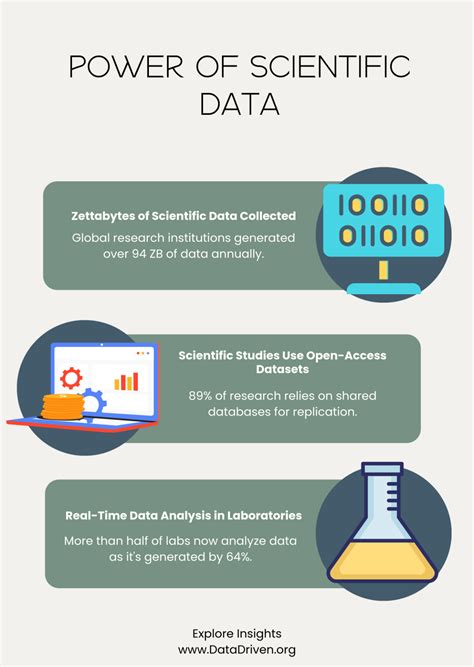 POWER OF SCIENTIFIC DATA

Zettabytes of Scientific Data Collected
Global research institutions generated over 94 ZB of data annually.

100110
011010

Scientific Studies Use Open-Access Datasets
89% of research relies on shared databases for replication.

Real-Time Data Analysis in Laboratories
More than half of labs now analyze data as it's generated by 64%.

Explore Insights
www.DataDriven.org