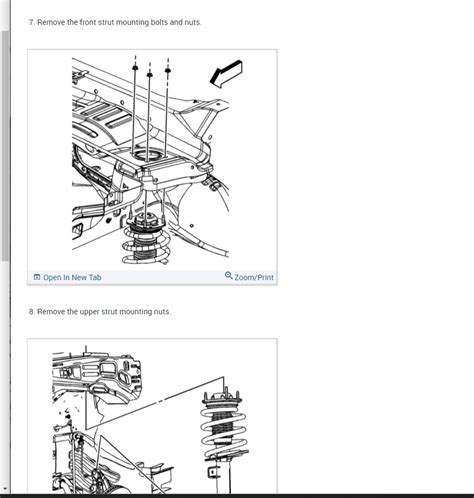 7. Remove the front strut mounting bolts and nuts.

Open In New Tab

Zoom/Print

8. Remove the upper strut mounting nuts.