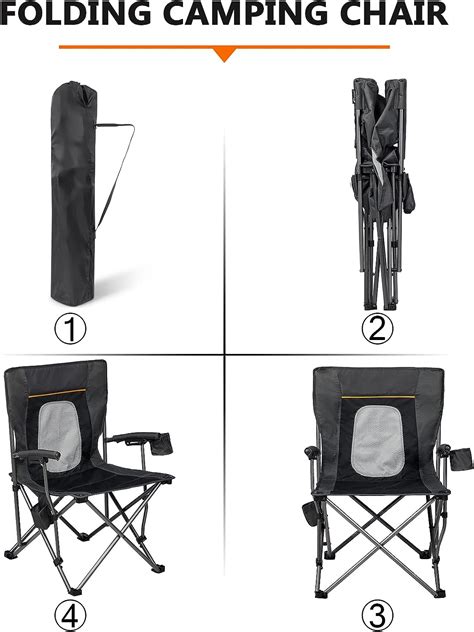 FOLDING CAMPING CHAIR

①

②

④

③