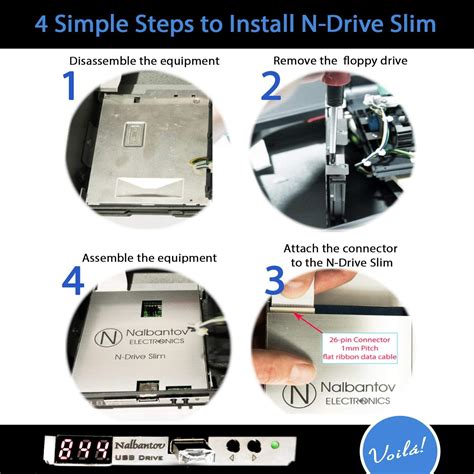 4 Simple Steps to Install N-Drive Slim

Disassemble the equipment

1

Remove the floppy drive

2

Assemble the equipment

4

N Nalbantov ELECTRONICS

N-Drive Slim

Attach the connector to the N-Drive Slim

3

26-pin Connector
1mm Pitch
flat ribbon data cable

N Nalbantov ELECTRONICS

888 Nalbantov USB Drive

Voilá!