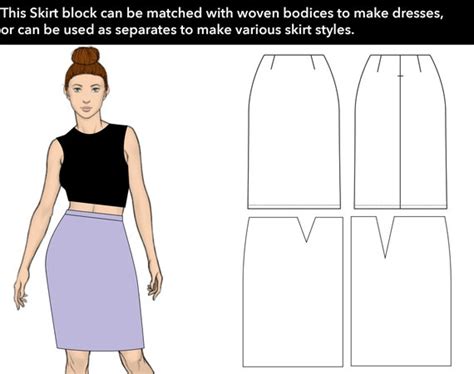 This Skirt block can be matched with woven bodices to make dresses, or can be used as separates to make various skirt styles.