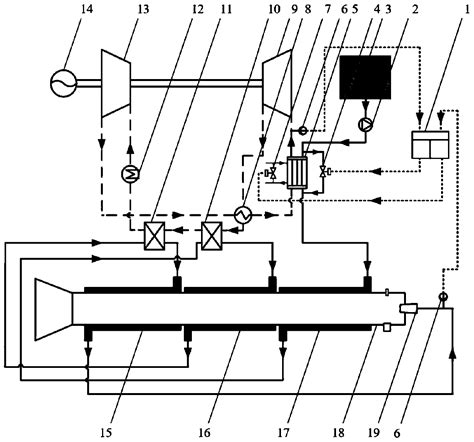 14 13 12 11 10 9 8 7 6 5 4 3 2 1

15 16 17 18 19 6