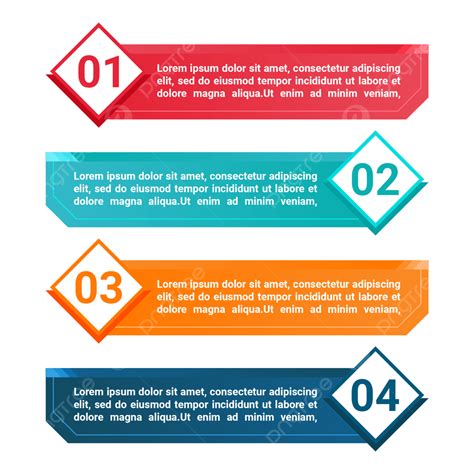 01

Lorem ipsum dolor sit amet, consectetur adipiscing elit, sed do eiusmod tempor incididunt ut labore et dolore magna aliqua.Ut enim ad minim veniam,

Lorem ipsum dolor sit amet, consectetur adipiscing elit, sed do eiusmod tempor incididunt ut labore et dolore magna aliqua.Ut enim ad minim veniam,

02

03

Lorem ipsum dolor sit amet, consectetur adipiscing elit, sed do eiusmod tempor incididunt ut labore et dolore magna aliqua.Ut enim ad minim veniam,

Lorem ipsum dolor sit amet, consectetur adipiscing elit, sed do eiusmod tempor incididunt ut labore et dolore magna aliqua.Ut enim ad minim veniam,

04