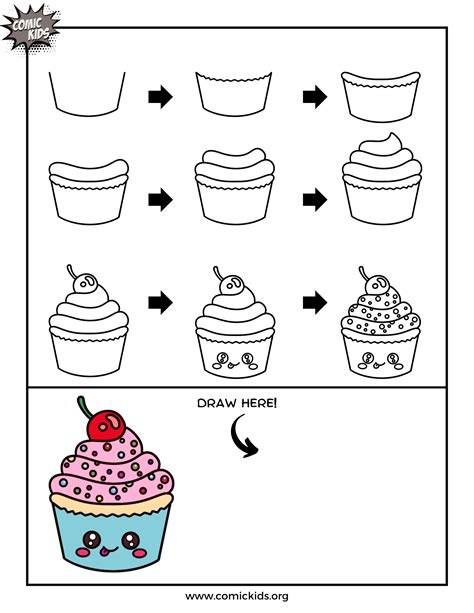 COMIC KIDS

DRAW HERE!

www.comickids.org