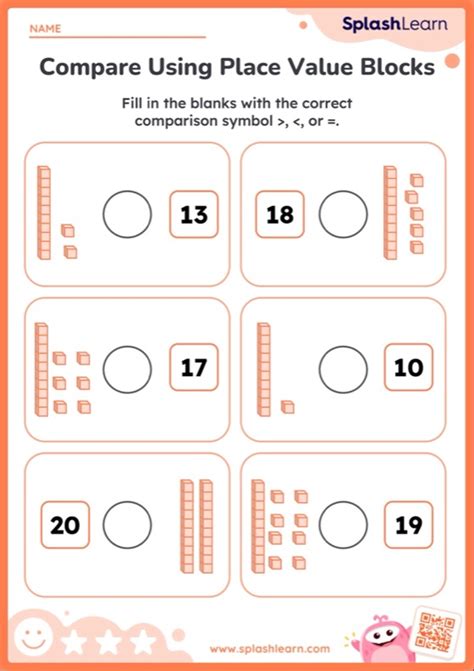 NAME

SplashLearn

Compare Using Place Value Blocks

Fill in the blanks with the correct comparison symbol >, <, or =.

13

18

17

10

20

19

www.splashlearn.com