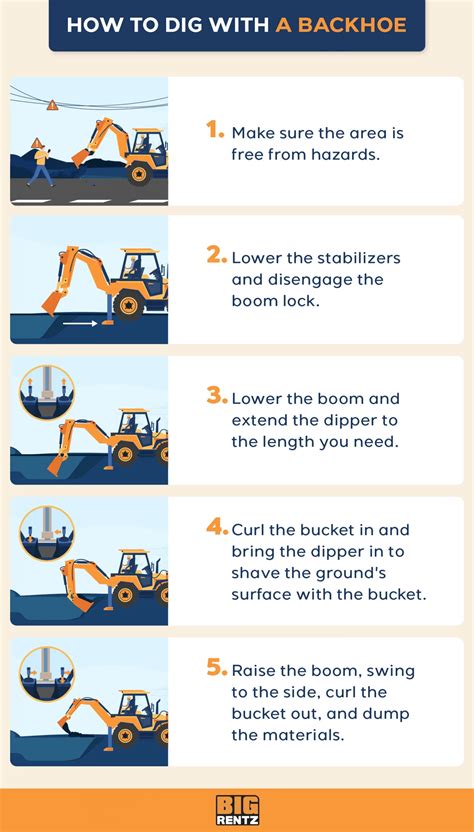 HOW TO DIG WITH A BACKHOE

1. Make sure the area is free from hazards.

2. Lower the stabilizers and disengage the boom lock.

3. Lower the boom and extend the dipper to the length you need.

4. Curl the bucket in and bring the dipper in to shave the ground's surface with the bucket.

5. Raise the boom, swing to the side, curl the bucket out, and dump the materials.

BIG RENTZ