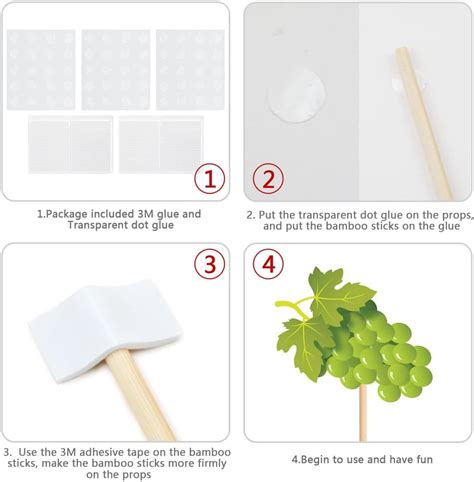 1

1.Package included 3M glue and Transparent dot glue

2

2. Put the transparent dot glue on the props, and put the bamboo sticks on the glue

3

3. Use the 3M adhesive tape on the bamboo sticks, make the bamboo sticks more firmly on the props

4

4.Begin to use and have fun