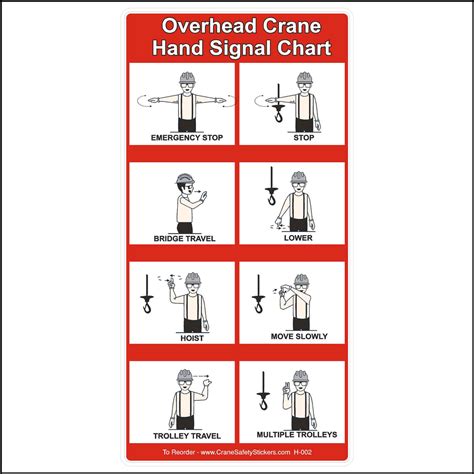 Overhead Crane Hand Signal Chart

EMERGENCY STOP

STOP

BRIDGE TRAVEL

LOWER

HOIST

MOVE SLOWLY

TROLLEY TRAVEL

MULTIPLE TROLLEYS

To Reorder - www.CraneSafetyStickers.com H-002