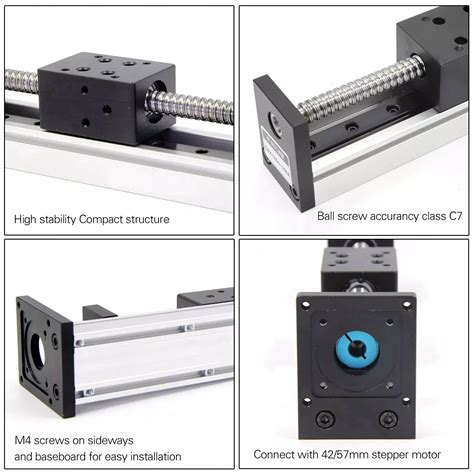 High stability Compact structure

Ball screw accurancy class C7

M4 screws on sideways
and baseboard for easy installation

Connect with 42/57mm stepper motor